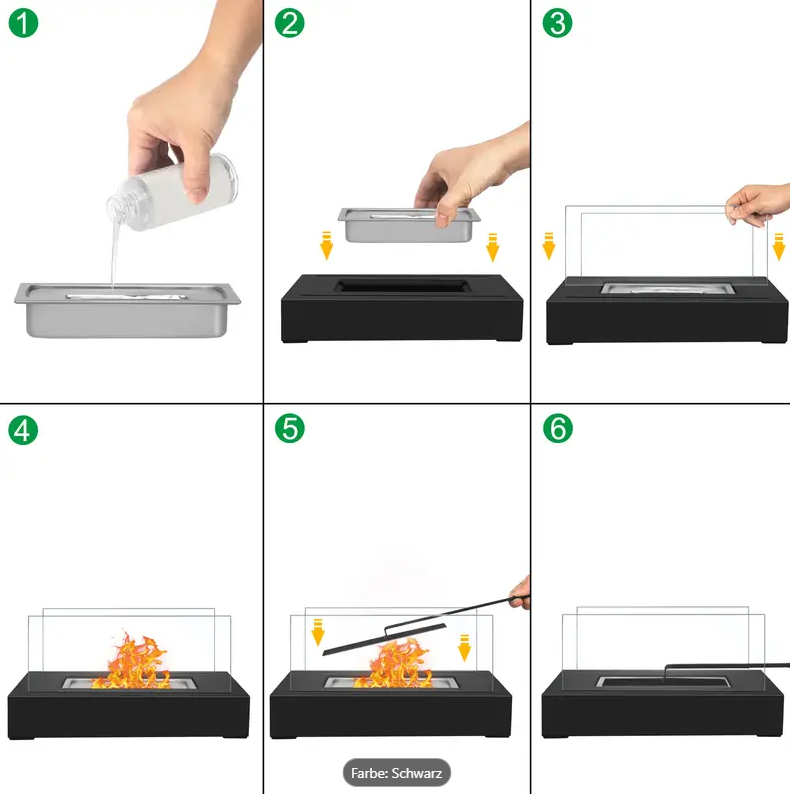 1
2
3
4
5
6
Farbe: Schwarz