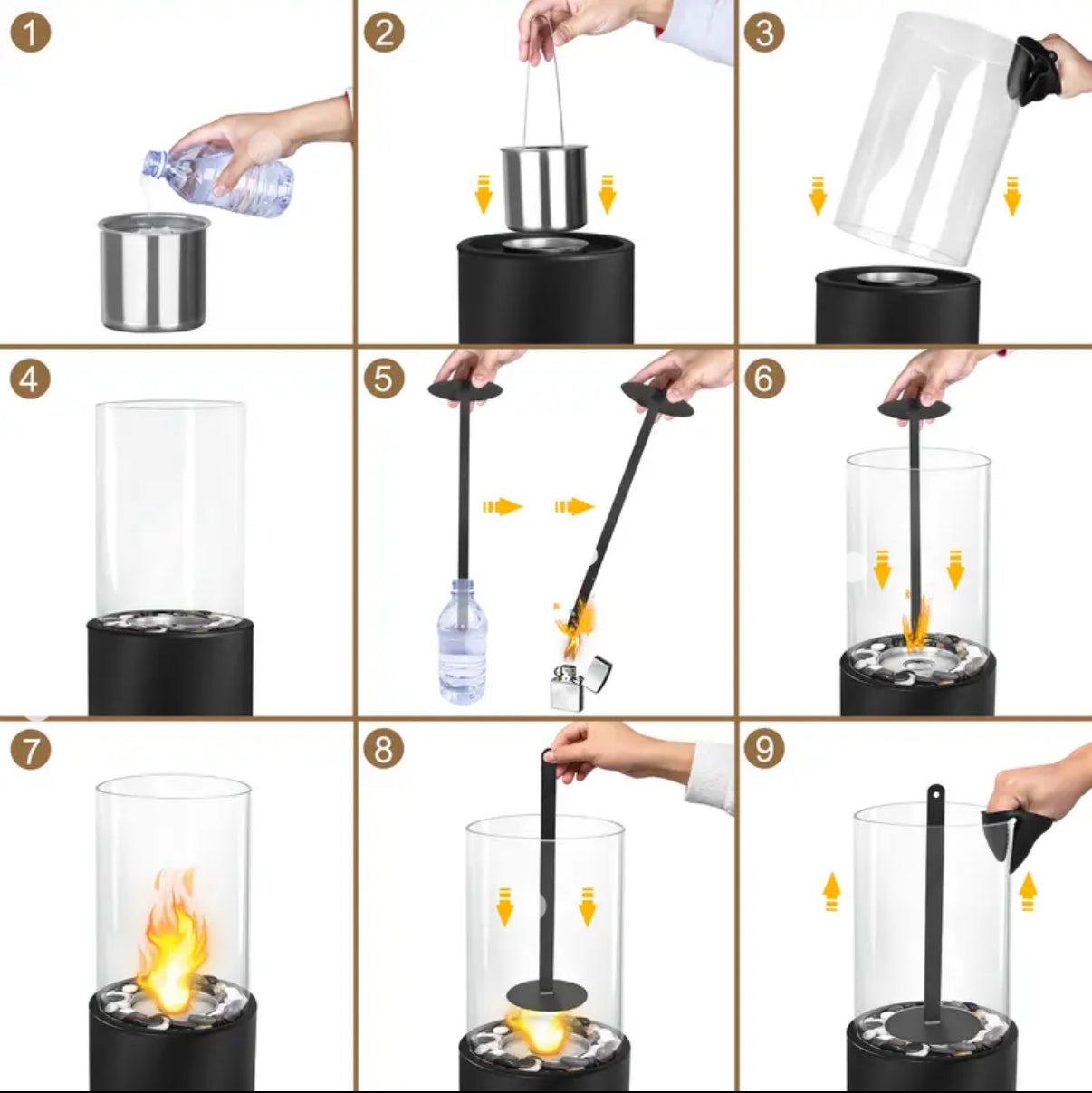 1

2

3

4

5

6

7

8

9